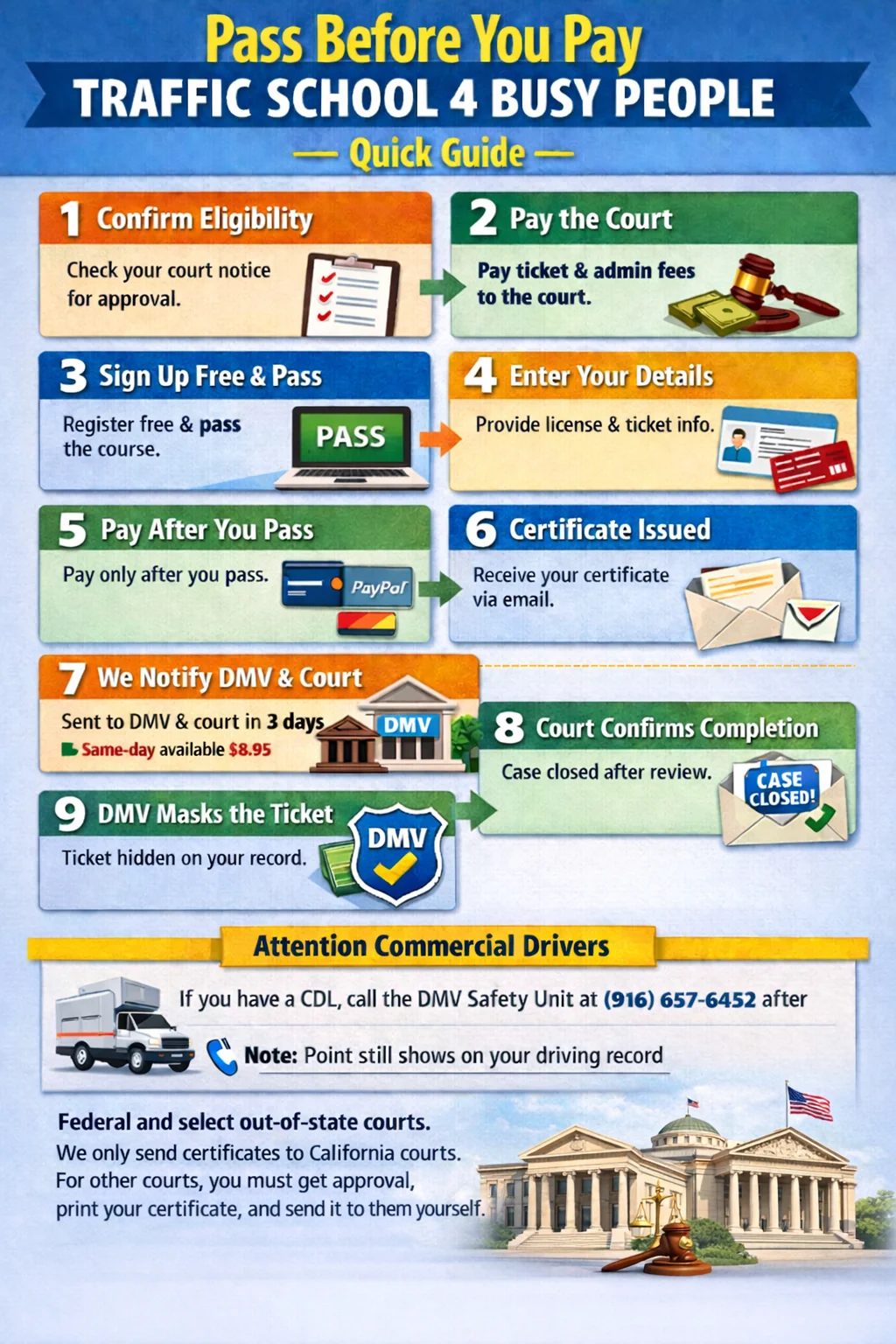 Pass Before You Pay
TRAFFIC SCHOOL 4 BUSY PEOPLE
— Quick Guide —

1 Confirm Eligibility
Check your court notice for approval.

2 Pay the Court
Pay ticket & admin fees to the court.

3 Sign Up Free & Pass
Register free & pass the course.
PASS

4 Enter Your Details
Provide license & ticket info.

5 Pay After You Pass
Pay only after you pass.
PayPal

6 Certificate Issued
Receive your certificate via email.

7 We Notify DMV & Court
Sent to DMV & court in 3 days
Same-day available $8.95
DMV

8 Court Confirms Completion
Case closed after review.
CASE CLOSED!

9 DMV Masks the Ticket
Ticket hidden on your record.
DMV

Attention Commercial Drivers
If you have a CDL, call the DMV Safety Unit at (916) 657-6452 after
Note: Point still shows on your driving record

Federal and select out-of-state courts.
We only send certificates to California courts. For other courts, you must get approval, print your certificate, and send it to them yourself.