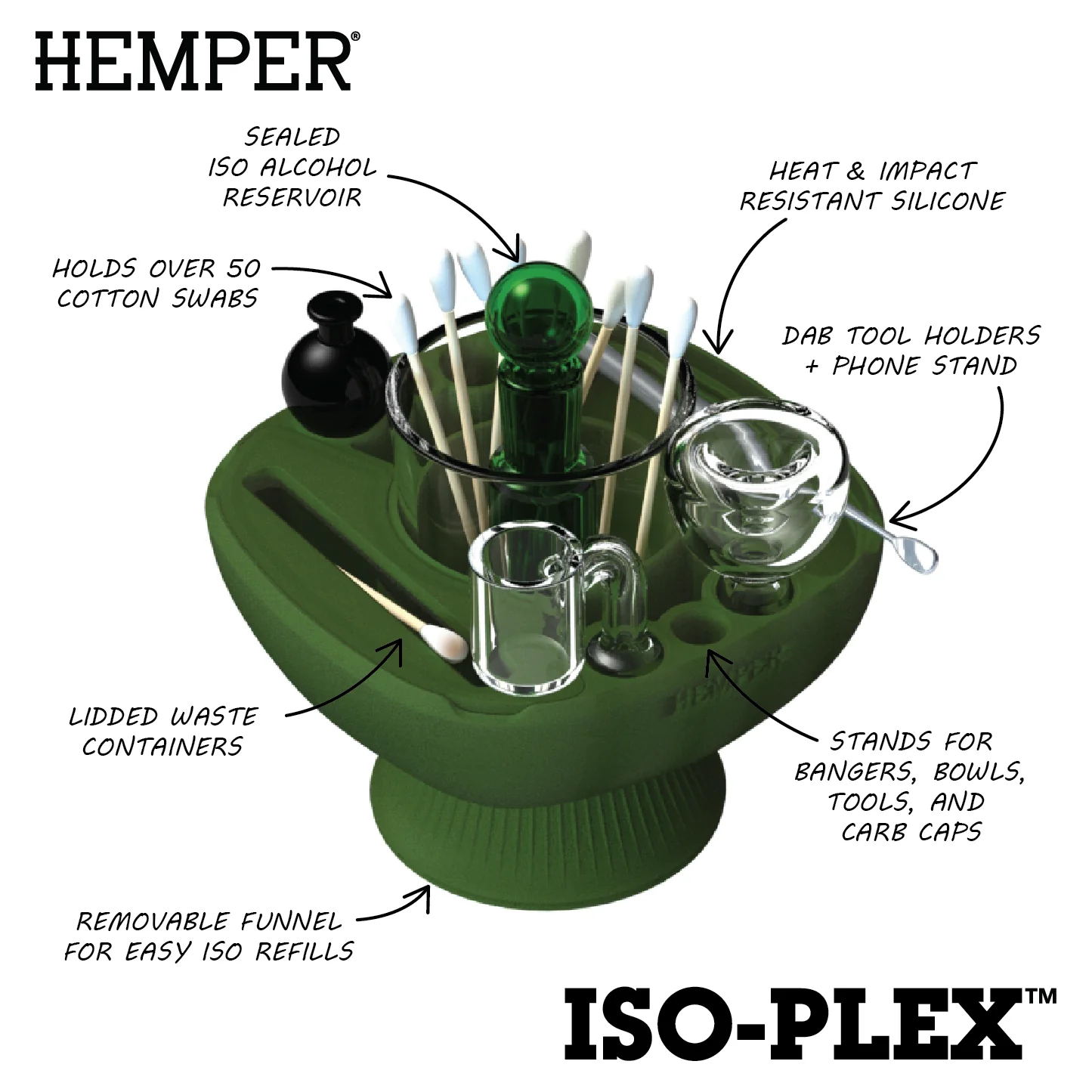 HEMPER®

SEALED ISO ALCOHOL RESERVOIR

HEAT & IMPACT RESISTANT SILICONE

HOLDS OVER 50 COTTON SWABS

DAB TOOL HOLDERS + PHONE STAND

HEMPER

LIDDED WASTE CONTAINERS

STANDS FOR BANGERS, BOWLS, TOOLS, AND CARB CAPS

REMOVABLE FUNNEL FOR EASY ISO REFILLS

ISO-PLEX™