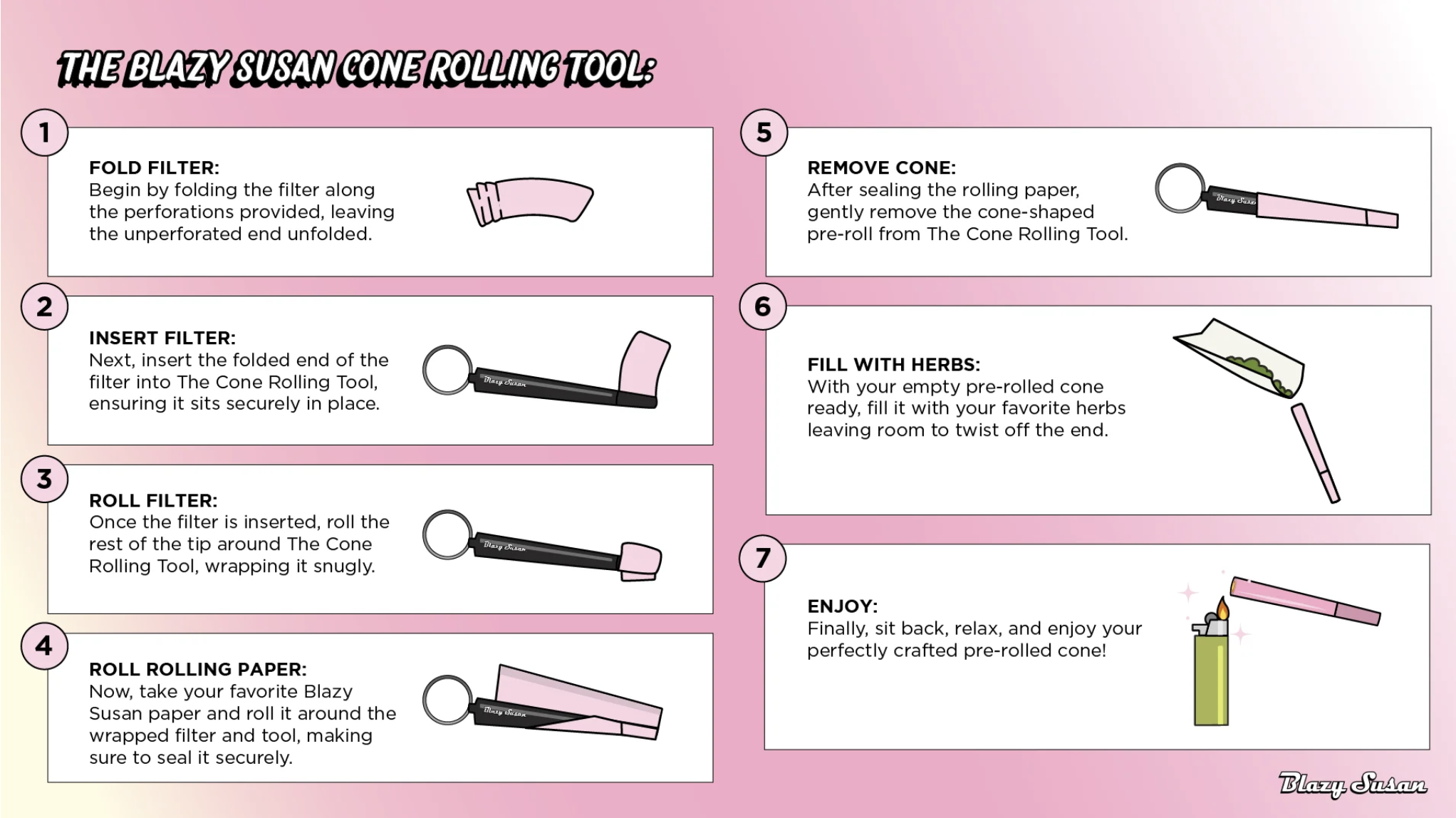 THE BLAZY SUSAN CONE ROLLING TOOL:

1

FOLD FILTER:
Begin by folding the filter along the perforations provided, leaving the unperforated end unfolded.

2

INSERT FILTER:
Next, insert the folded end of the filter into The Cone Rolling Tool, ensuring it sits securely in place.

Blazy Susan

3

ROLL FILTER:
Once the filter is inserted, roll the rest of the tip around The Cone Rolling Tool, wrapping it snugly.

Blazy Susan

4

ROLL ROLLING PAPER:
Now, take your favorite Blazy Susan paper and roll it around the wrapped filter and tool, making sure to seal it securely.

Blazy Susan

5

REMOVE CONE:
After sealing the rolling paper, gently remove the cone-shaped pre-roll from The Cone Rolling Tool.

Blazy Susan

6

FILL WITH HERBS:
With your empty pre-rolled cone ready, fill it with your favorite herbs leaving room to twist off the end.

7

ENJOY:
Finally, sit back, relax, and enjoy your perfectly crafted pre-rolled cone!

Blazy Susan