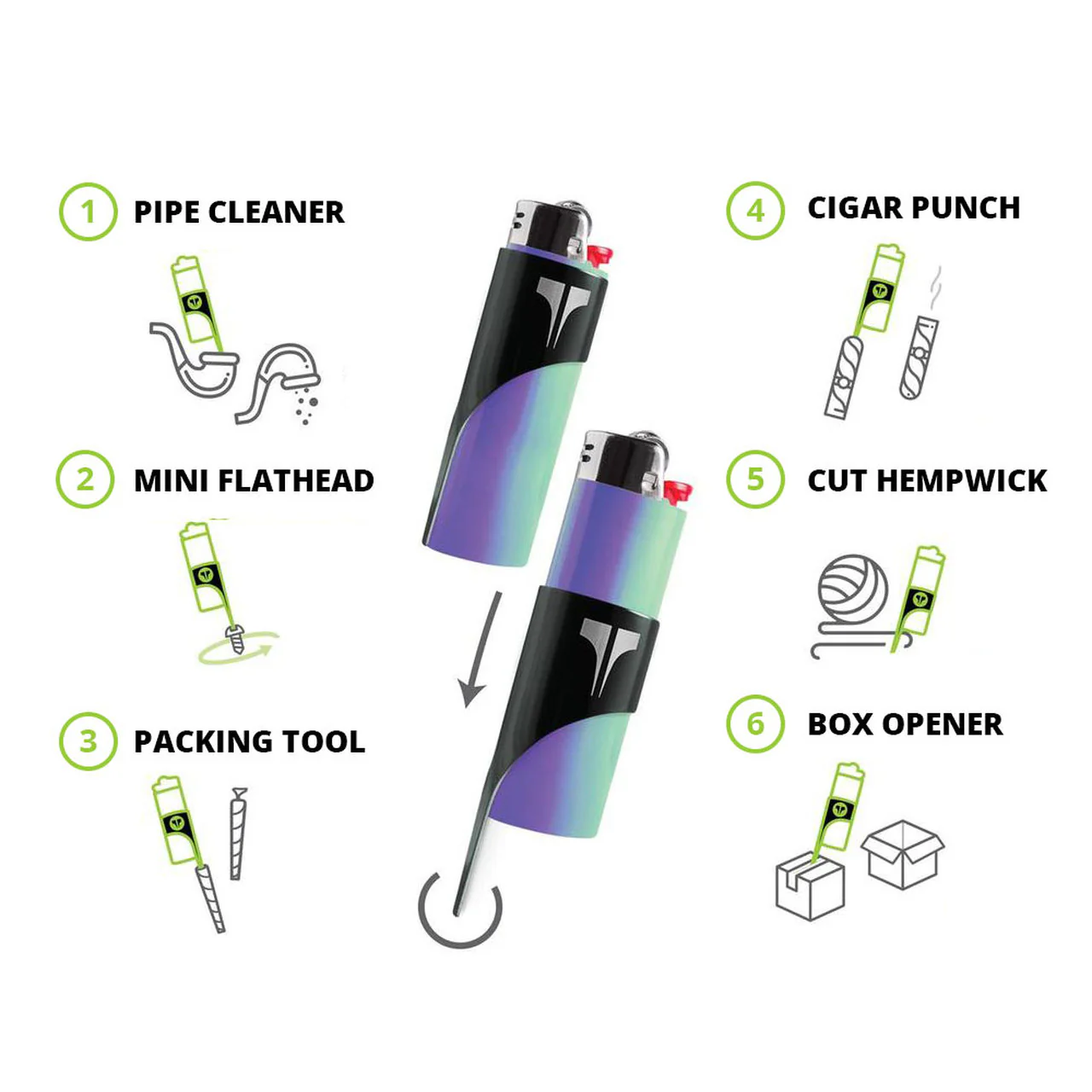 1 PIPE CLEANER

2 MINI FLATHEAD

3 PACKING TOOL

4 CIGAR PUNCH

5 CUT HEMPWICK

6 BOX OPENER