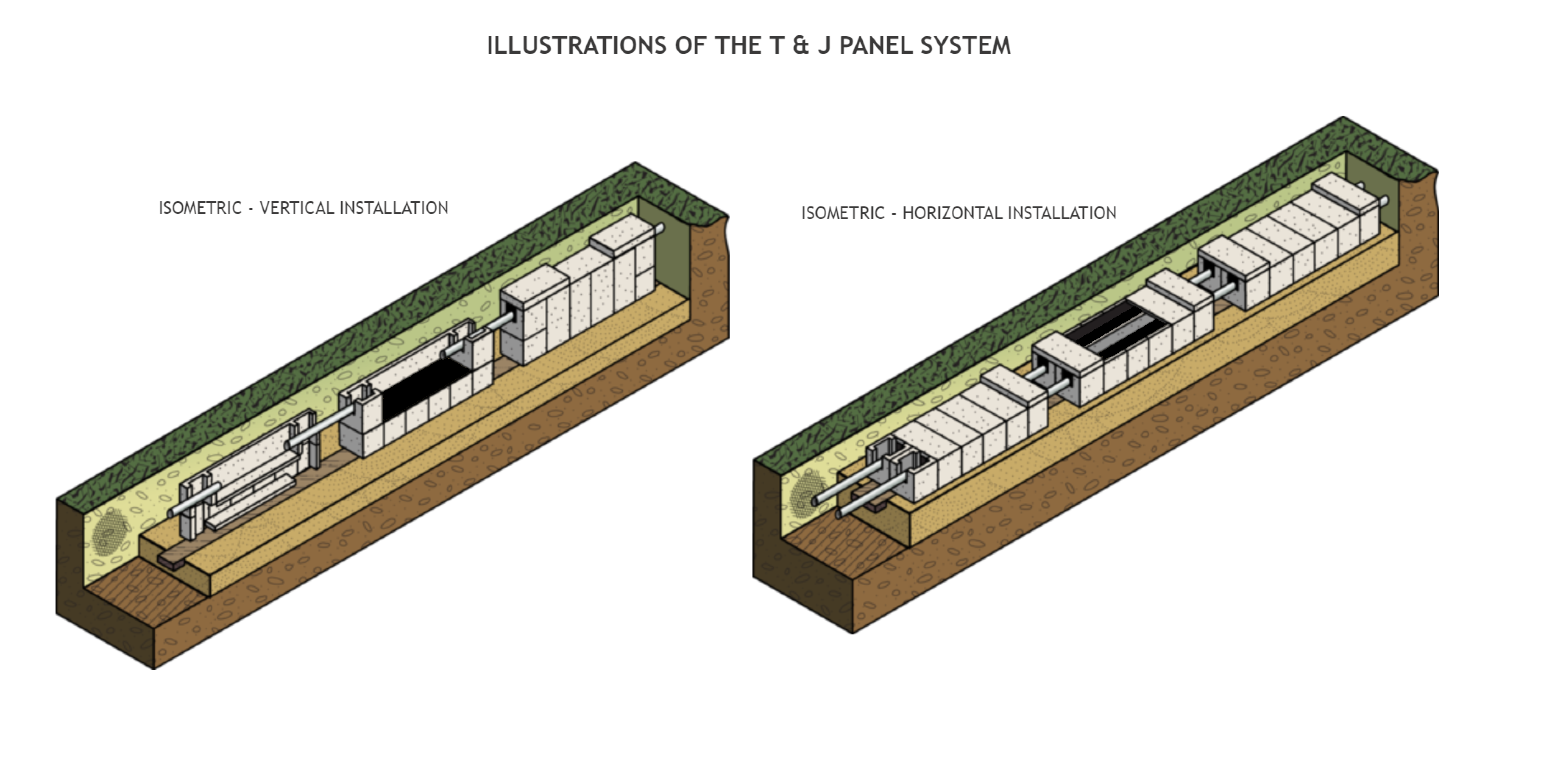 ILLUSTRATIONS OF THE T & J PANEL SYSTEM

ISOMETRIC - VERTICAL INSTALLATION

ISOMETRIC - HORIZONTAL INSTALLATION