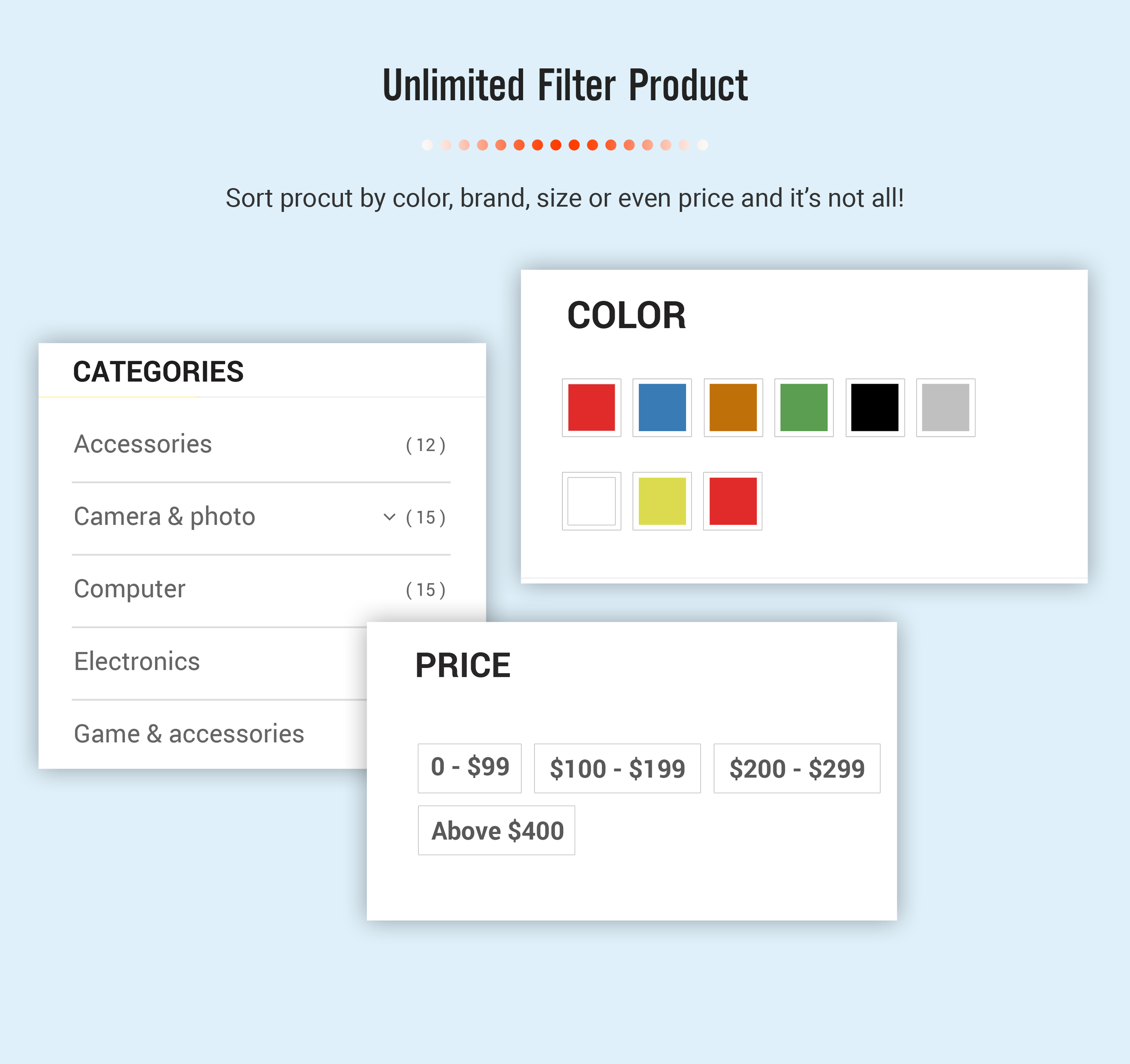 Unlimited Filter Product

Sort procut by color, brand, size or even price and it's not all!

CATEGORIES

Accessories ( 12 )

Camera & photo ( 15 )

Computer ( 15 )

Electronics

Game & accessories

COLOR

PRICE

0 - $99
$100 - $199
$200 - $299
Above $400