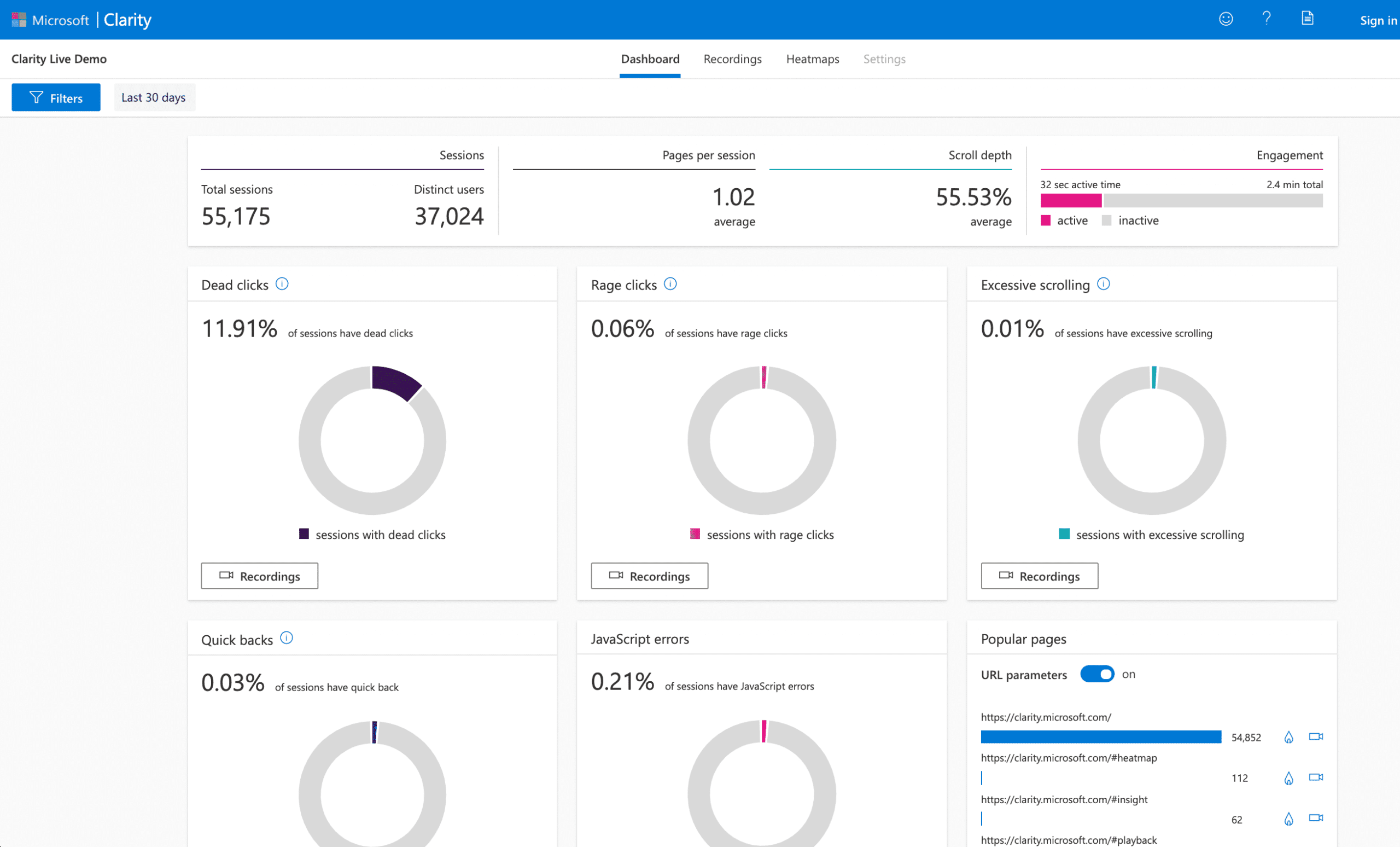 Microsoft | Clarity

Sign in

Clarity Live Demo

Dashboard Recordings Heatmaps Settings

Filters Last 30 days

Sessions

Total sessions
55,175

Distinct users
37,024

Pages per session
1.02
average

Scroll depth
55.53%
average

Engagement
32 sec active time 2.4 min total
active inactive

Dead clicks

11.91% of sessions have dead clicks

sessions with dead clicks

Recordings

Rage clicks

0.06% of sessions have rage clicks

sessions with rage clicks

Recordings

Excessive scrolling

0.01% of sessions have excessive scrolling

sessions with excessive scrolling

Recordings

Quick backs

0.03% of sessions have quick back

JavaScript errors

0.21% of sessions have JavaScript errors

Popular pages

URL parameters on

https://clarity.microsoft.com/
54,852

https://clarity.microsoft.com/#heatmap
112

https://clarity.microsoft.com/#insight
62

https://clarity.microsoft.com/#playback