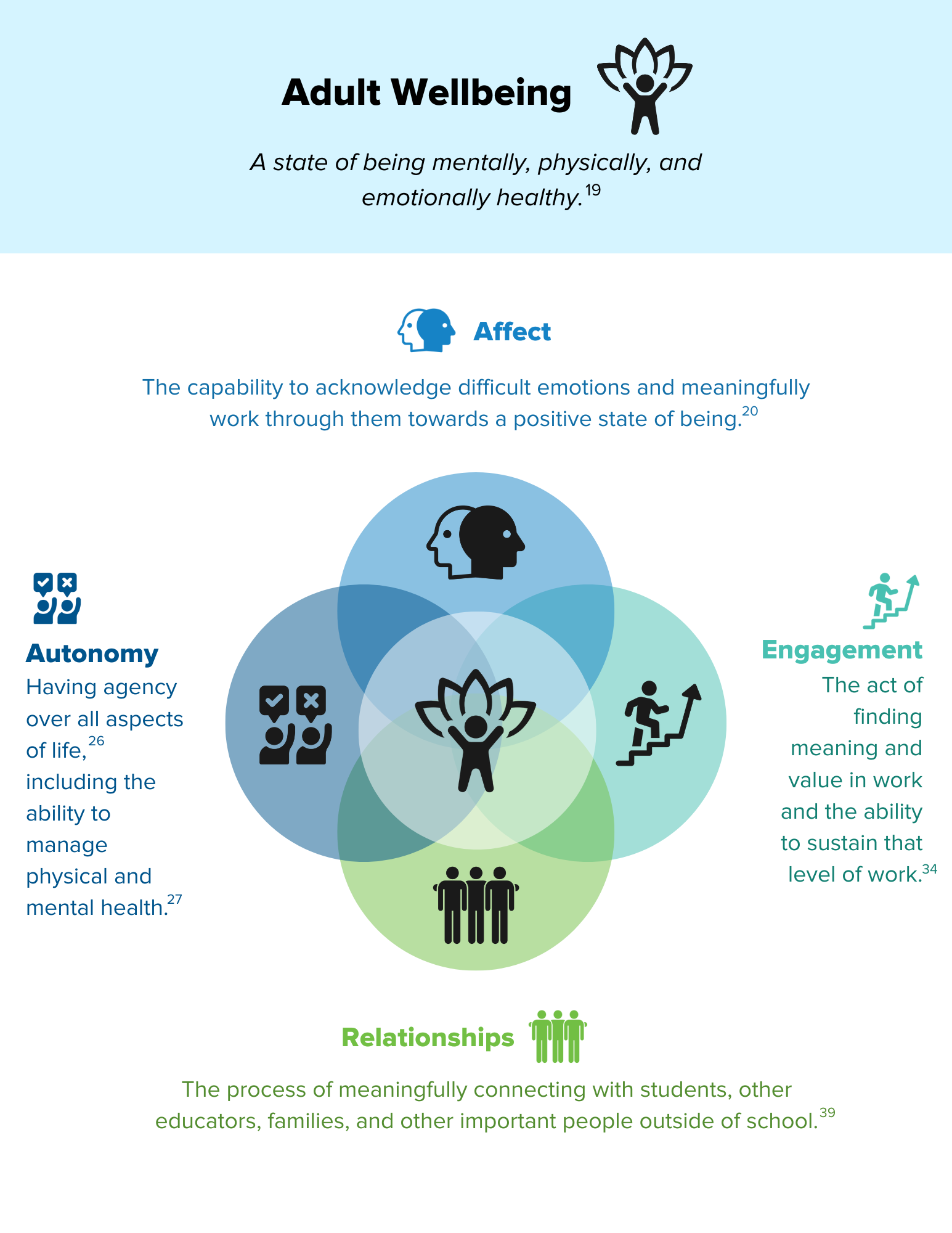 Adult Wellbeing

A state of being mentally, physically, and emotionally healthy.$^{19}$

Affect

The capability to acknowledge difficult emotions and meaningfully work through them towards a positive state of being.$^{20}$

Autonomy

Having agency over all aspects of life,$^{26}$ including the ability to manage physical and mental health.$^{27}$

Engagement

The act of finding meaning and value in work and the ability to sustain that level of work.$^{34}$

Relationships

The process of meaningfully connecting with students, other educators, families, and other important people outside of school.$^{39}$